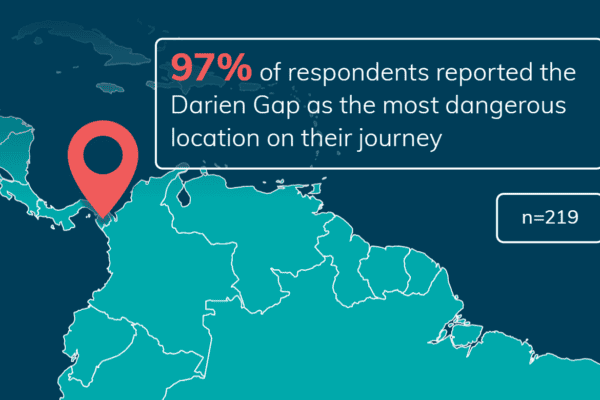 97% of respondents reported the Darien Gap as the most dangerous location on their journey

n=219