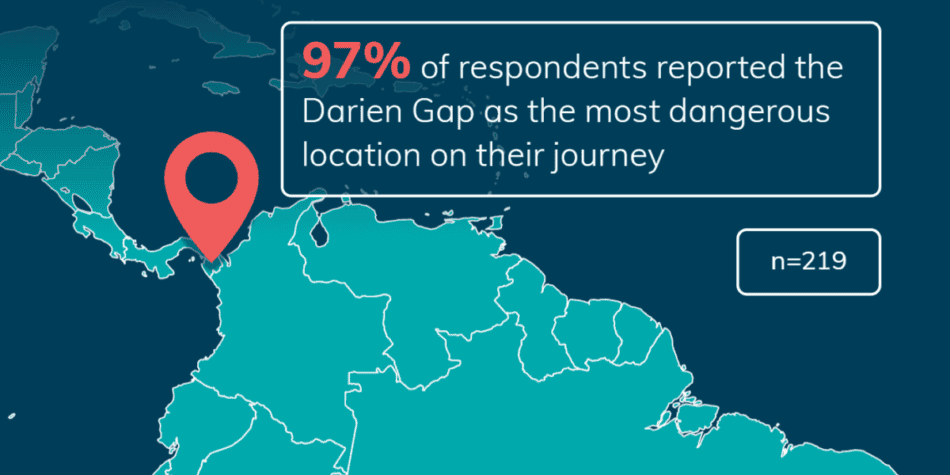 97% of respondents reported the Darien Gap as the most dangerous location on their journey

n=219