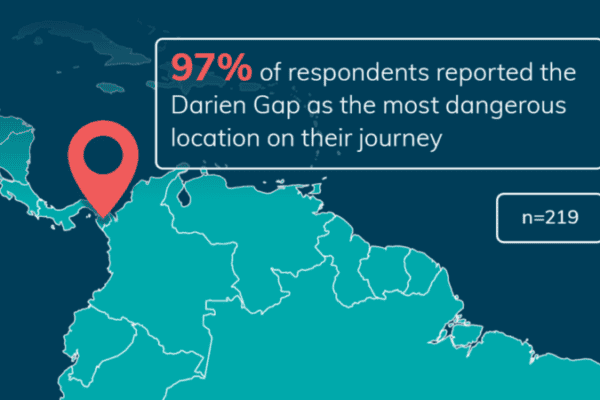 97% of respondents reported the Darien Gap as the most dangerous location on their journey

n=219