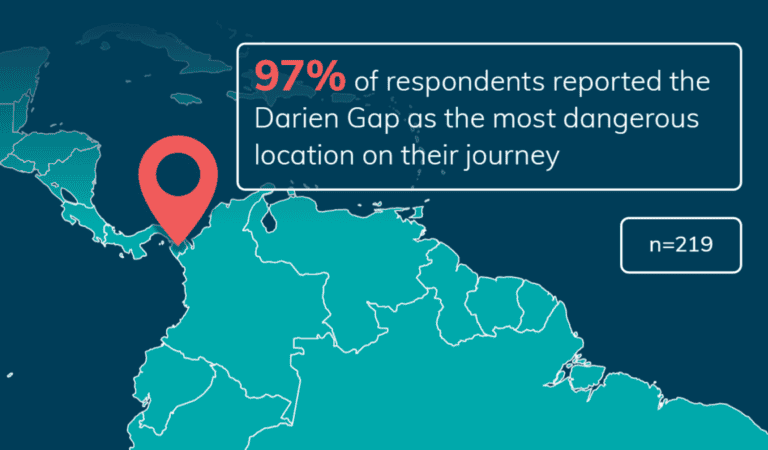 97% of respondents reported the Darien Gap as the most dangerous location on their journey

n=219