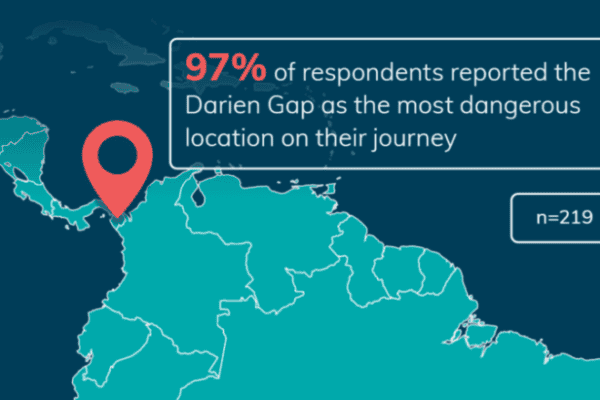 97% of respondents reported the Darien Gap as the most dangerous location on their journey

n=219