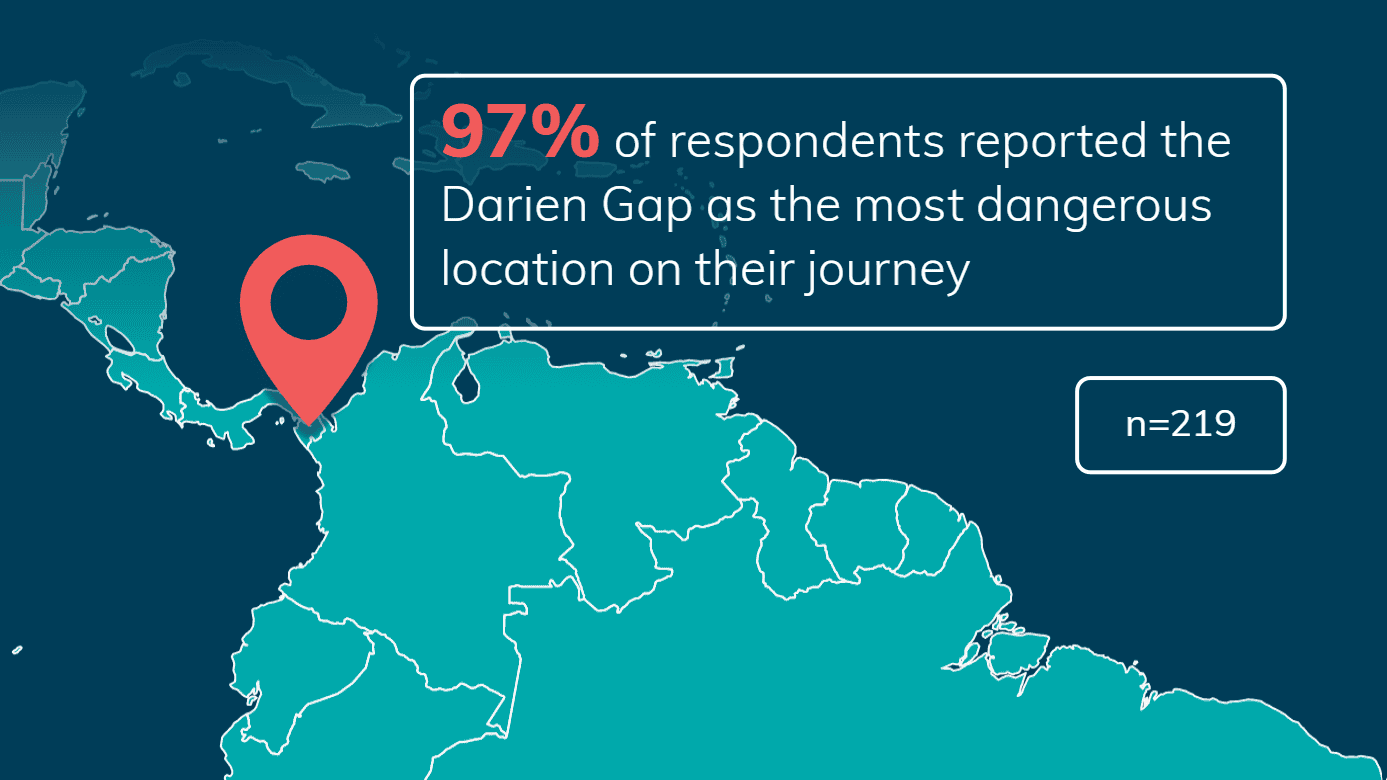 97% of respondents reported the Darien Gap as the most dangerous location on their journey

n=219