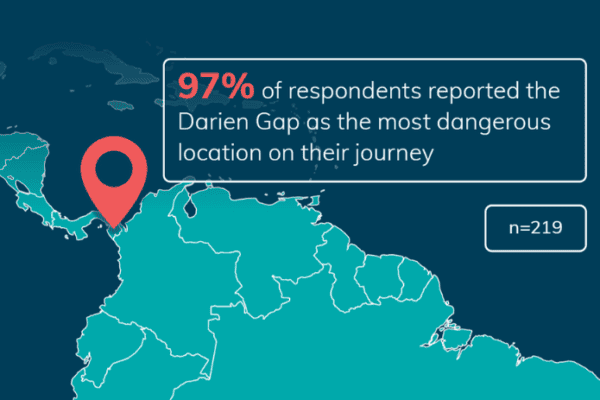 97% of respondents reported the Darien Gap as the most dangerous location on their journey

n=219